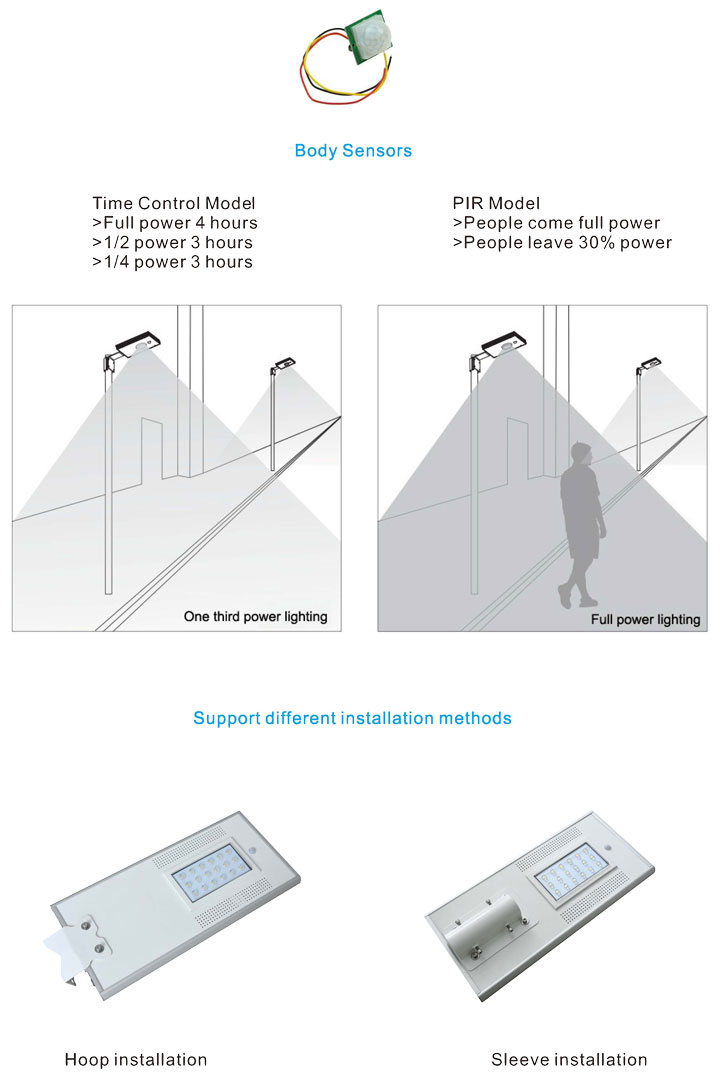 Body Sensors

Time Control Model
>Full power 4 hours
>1/2 power 3 hours
>1/4 power 3 hours

PIR Model
>People come full power
>People leave 30% power

One third power lighting

Full power lighting

Support different installation methods

Hoop installation

Sleeve installation